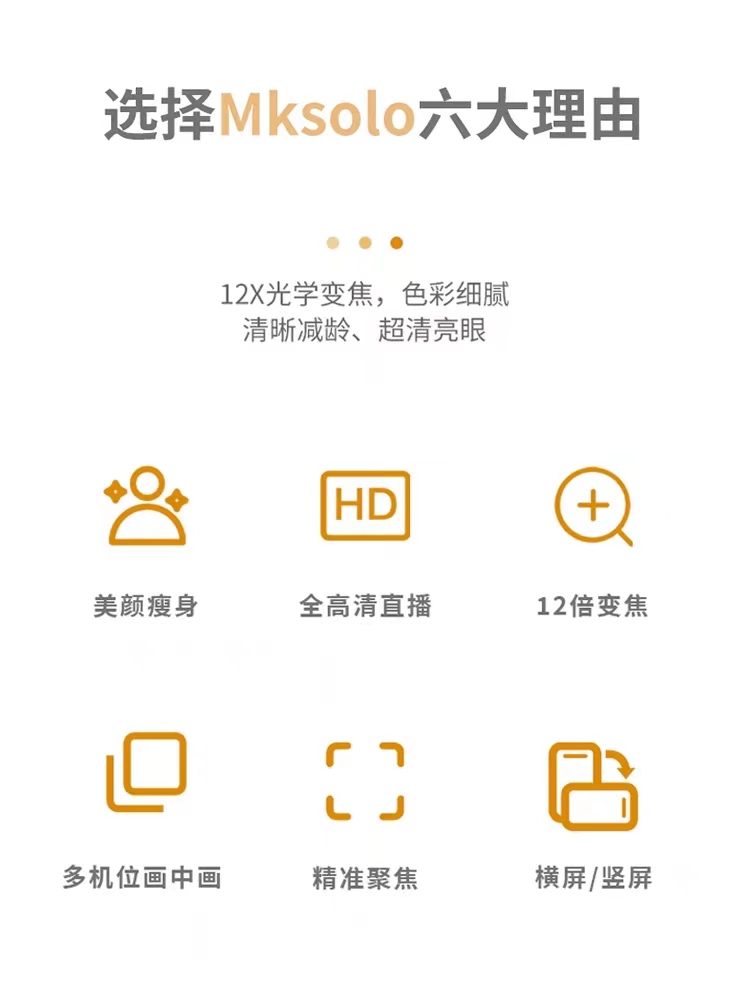 选择Mksolo六大理由

12X光学变焦，色彩细腻
清晰减龄、超清亮眼

HD

美颜瘦身

全高清直播

12倍变焦

多机位画中画

精准聚焦

横屏/竖屏